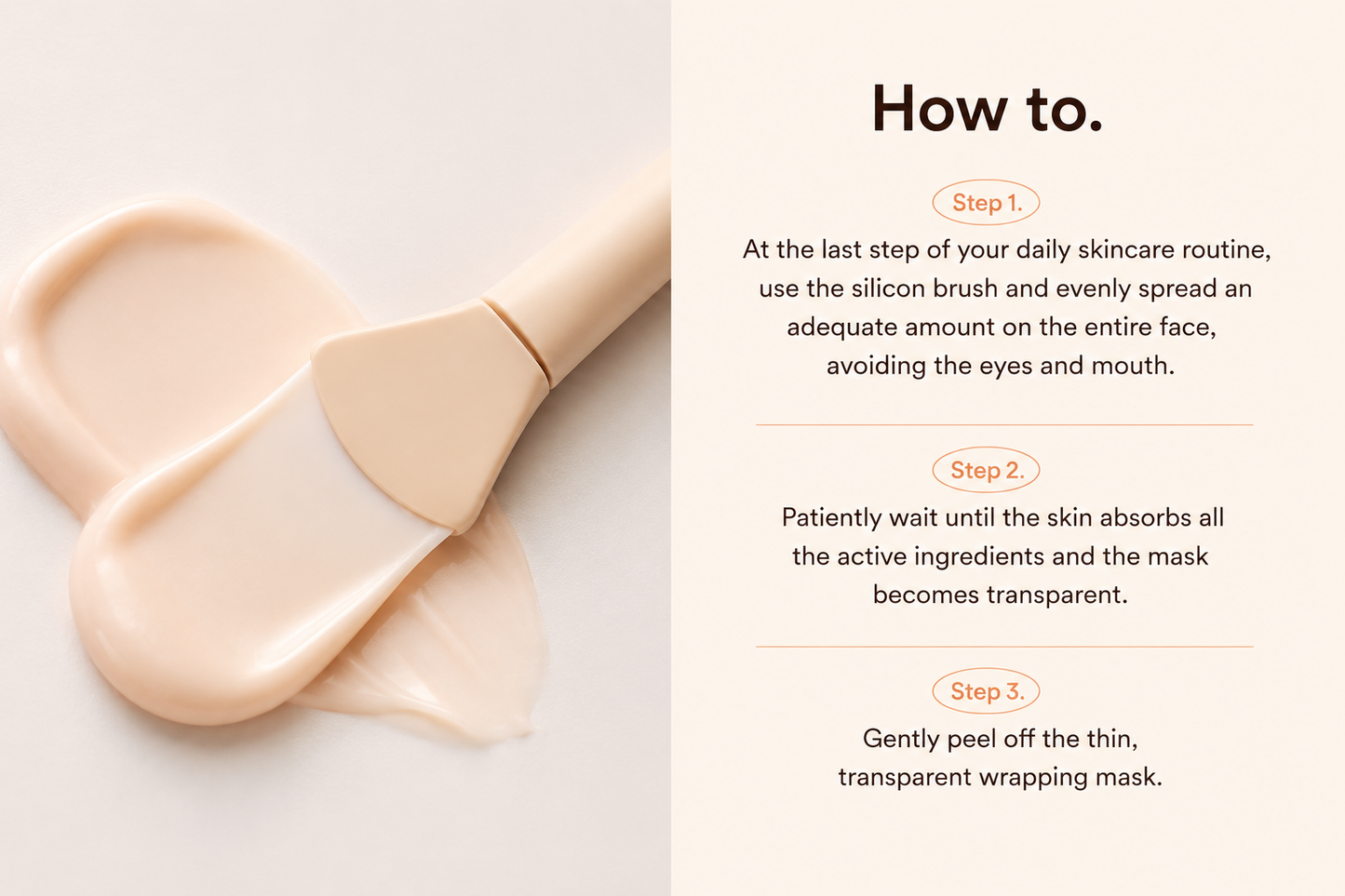 How to.

Step 1.

At the last step of your daily skincare routine, use the silicon brush and evenly spread an adequate amount on the entire face, avoiding the eyes and mouth.

Step 2.

Patiently wait until the skin absorbs all the active ingredients and the mask becomes transparent.

Step 3.

Gently peel off the thin, transparent wrapping mask.